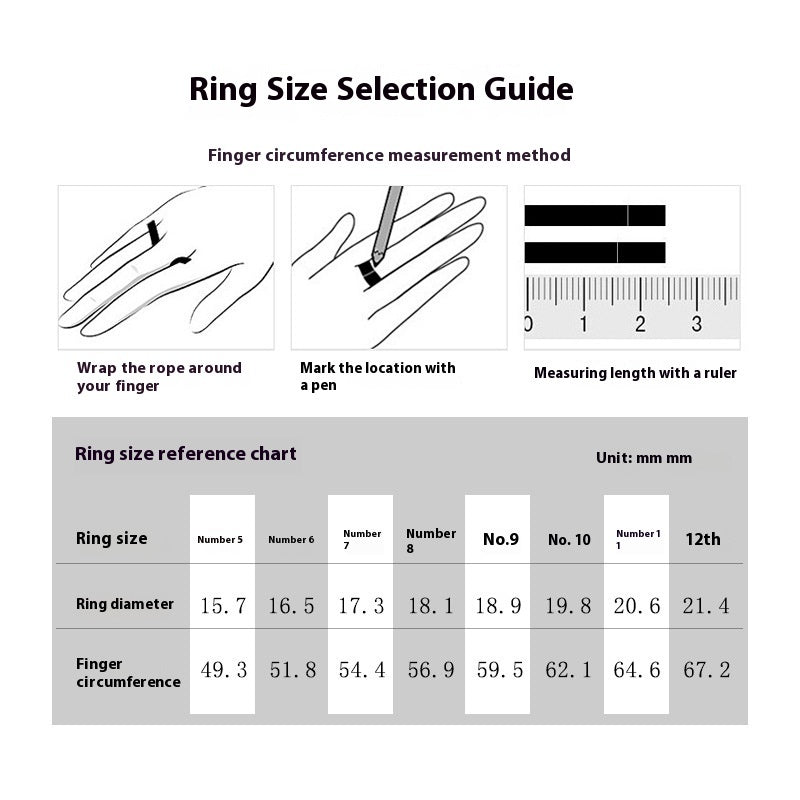 Ring Size Selection Guide

Finger circumference measurement method

0 1 2 3

Wrap the rope around your finger

Mark the location with a pen

Measuring length with a ruler

Ring size reference chart

Unit: mm mm

| Ring size | Number 5 | Number 6 | Number 7 | Number 8 | No.9 | No. 10 | Number 1 1 | 12th |
|---|---|---|---|---|---|---|---|---|
| Ring diameter | 15.7 | 16.5 | 17.3 | 18.1 | 18.9 | 19.8 | 20.6 | 21.4 |
| Finger circumference | 49.3 | 51.8 | 54.4 | 56.9 | 59.5 | 62.1 | 64.6 | 67.2 |