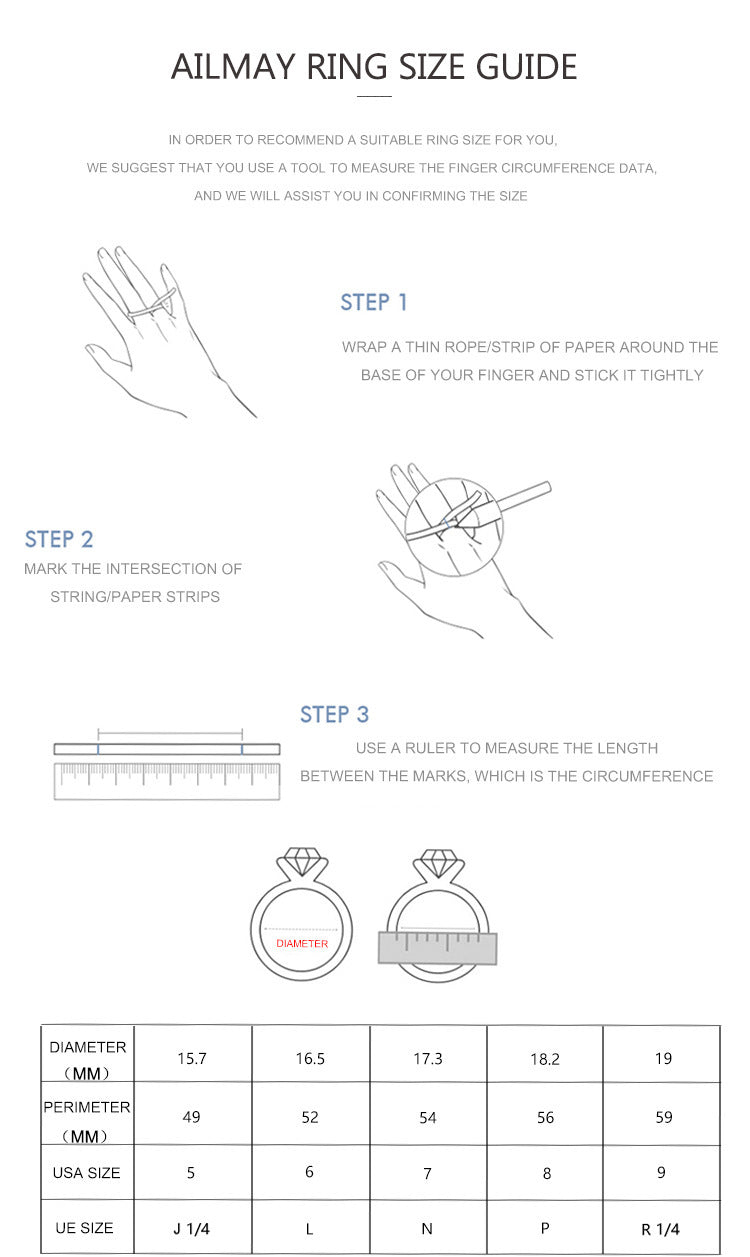 AILMAY RING SIZE GUIDE

IN ORDER TO RECOMMEND A SUITABLE RING SIZE FOR YOU, WE SUGGEST THAT YOU USE A TOOL TO MEASURE THE FINGER CIRCUMFERENCE DATA, AND WE WILL ASSIST YOU IN CONFIRMING THE SIZE

STEP 1

WRAP A THIN ROPE/STRIP OF PAPER AROUND THE BASE OF YOUR FINGER AND STICK IT TIGHTLY

STEP 2

MARK THE INTERSECTION OF STRING/PAPER STRIPS

STEP 3

USE A RULER TO MEASURE THE LENGTH BETWEEN THE MARKS, WHICH IS THE CIRCUMFERENCE

DIAMETER

| DIAMETER （MM） | 15.7 | 16.5 | 17.3 | 18.2 | 19 |
|---|---|---|---|---|---|
| PERIMETER （MM） | 49 | 52 | 54 | 56 | 59 |
| USA SIZE | 5 | 6 | 7 | 8 | 9 |
| UE SIZE | J 1/4 | L | N | P | R 1/4 |