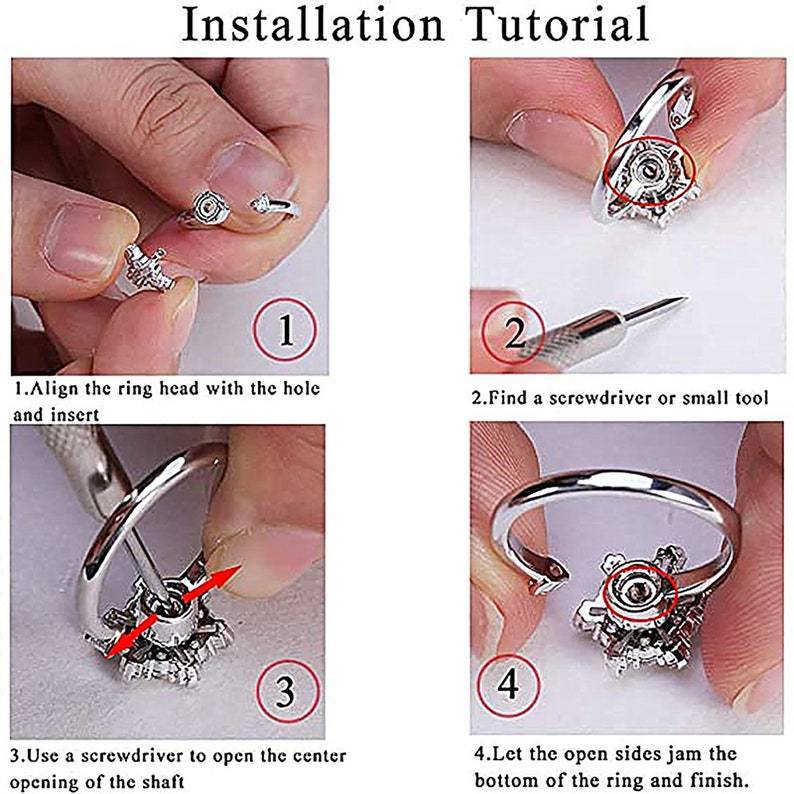 Installation Tutorial

1

1.Align the ring head with the hole and insert

2

2.Find a screwdriver or small tool

3

3.Use a screwdriver to open the center opening of the shaft

4

4.Let the open sides jam the bottom of the ring and finish.